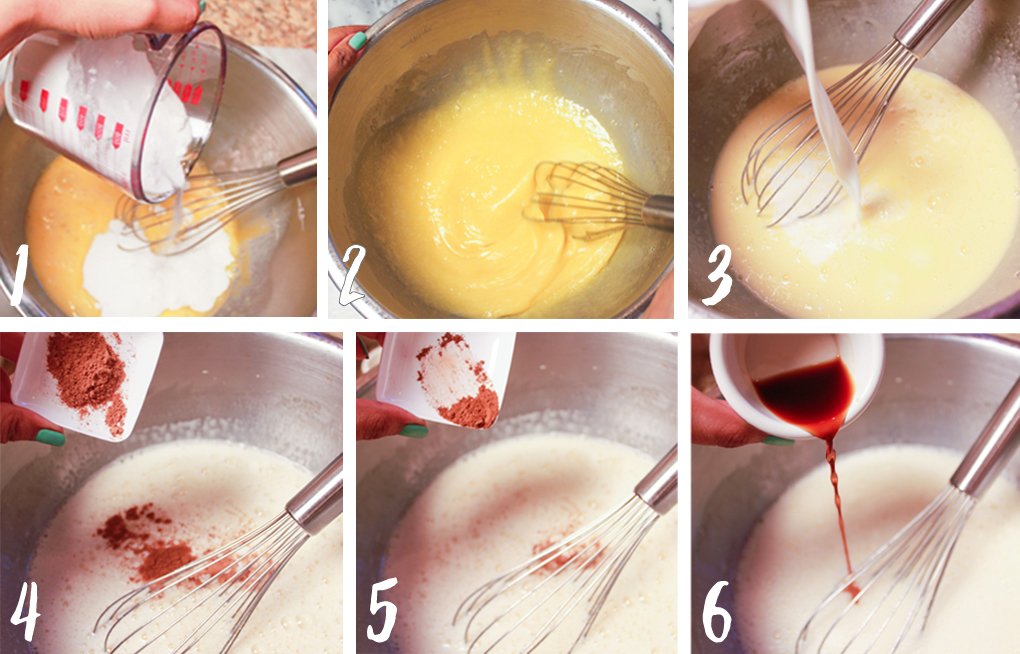 1 2 3
4 5 6